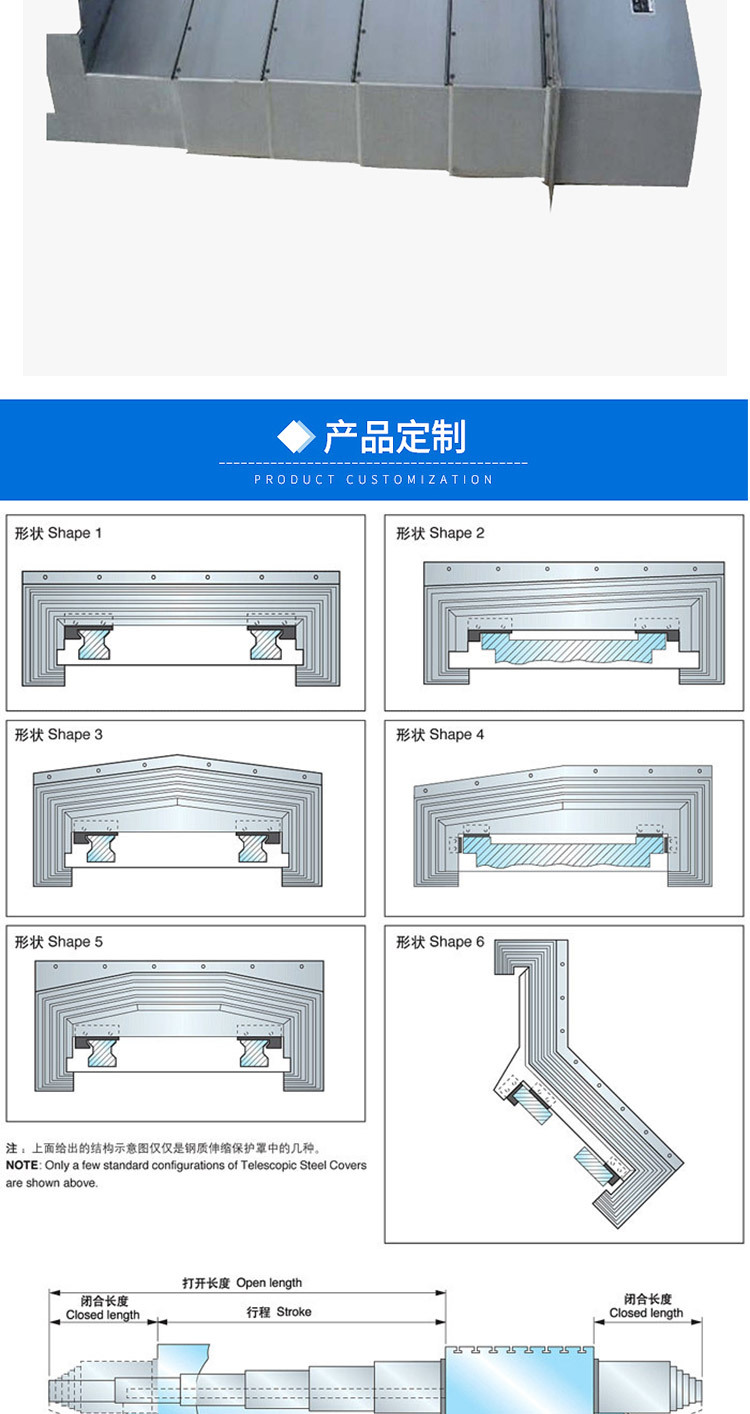 产品定制

PRODUCT CUSTOMIZATION

形状 Shape 1

形状 Shape 2

形状 Shape 3

形状 Shape 4

形状 Shape 5

形状 Shape 6

注：上面给出的结构示意图仅仅是钢质伸缩保护罩中的几种。
NOTE: Only a few standard configurations of Telescopic Steel Covers are shown above.

打开长度 Open length

闭合长度
Closed length

行程 Stroke

闭合长度
Closed length